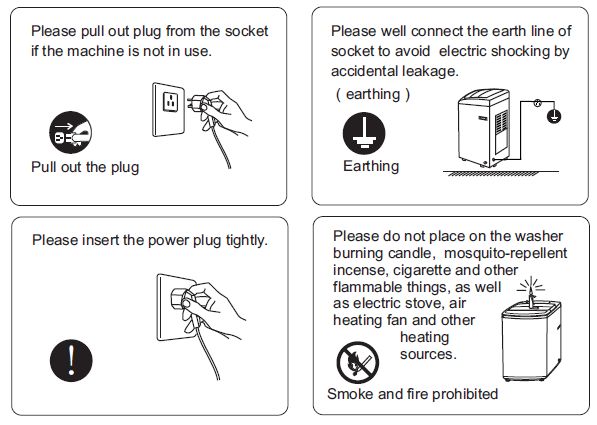 Please pull out plug from the socket if the machine is not in use.

Pull out the plug

Please well connect the earth line of socket to avoid electric shocking by accidental leakage.

( earthing )

Earthing

Please insert the power plug tightly.

Please do not place on the washer burning candle, mosquito-repellent incense, cigarette and other flammable things, as well as electric stove, air heating fan and other heating sources.

Smoke and fire prohibited