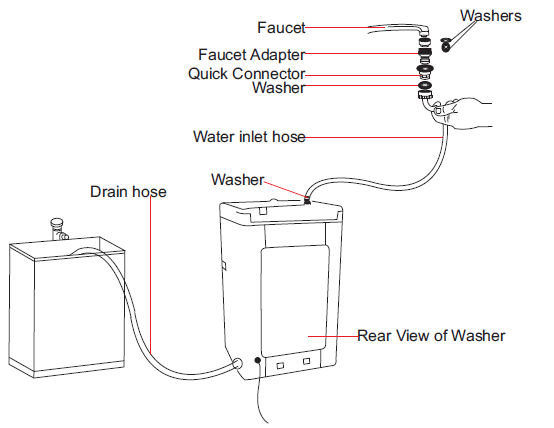 Faucet
Washers
Faucet Adapter
Quick Connector
Washer
Water inlet hose
Washer
Drain hose
Rear View of Washer