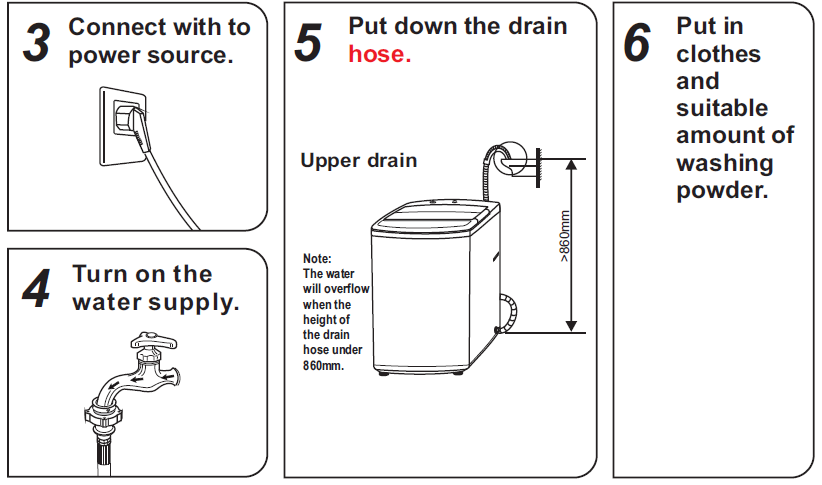 3 Connect with to power source.

4 Turn on the water supply.

5 Put down the drain hose.

Upper drain

Note: The water will overflow when the height of the drain hose under 860mm.

>860mm

6 Put in clothes and suitable amount of washing powder.