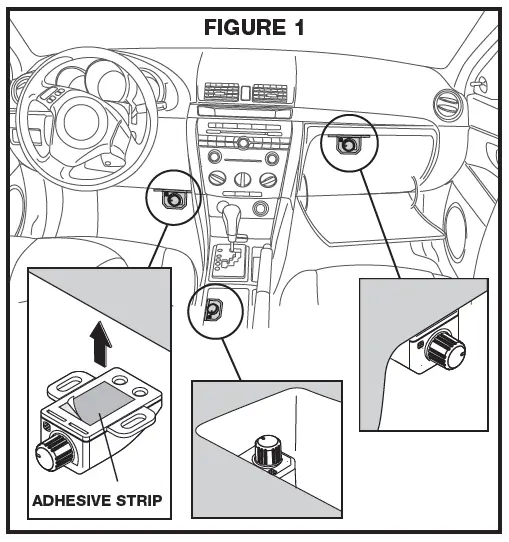 FIGURE 1

ADHESIVE STRIP