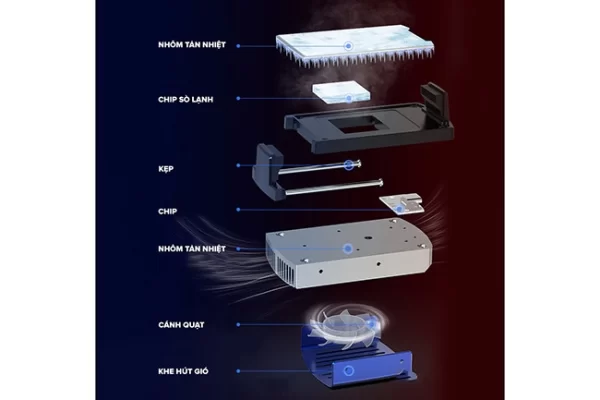 NHÔM TẢN NHIỆT

CHIP SÒ LẠNH

KẸP

CHIP

NHÔM TẢN NHIỆT

CÁNH QUẠT

KHE HÚT GIÓ