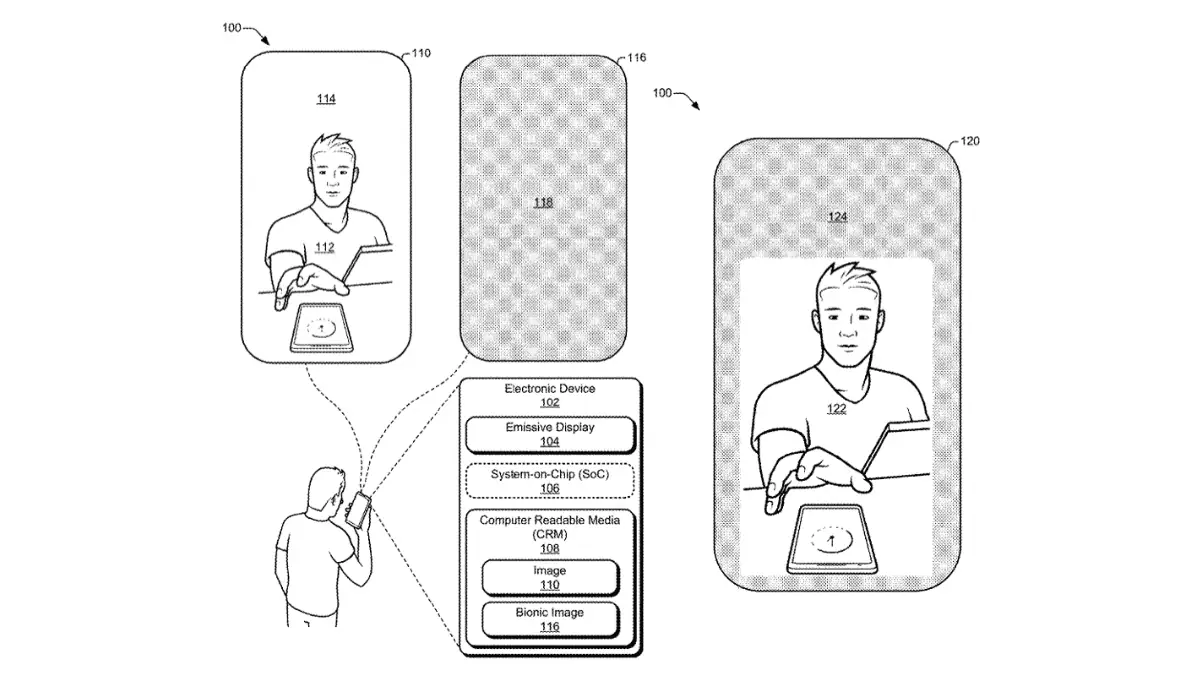 100

110

114

112

116

118

100

120

124

122

Electronic Device
102

Emissive Display
104

System-on-Chip (SoC)
106

Computer Readable Media (CRM)
108

Image
110

Bionic Image
116