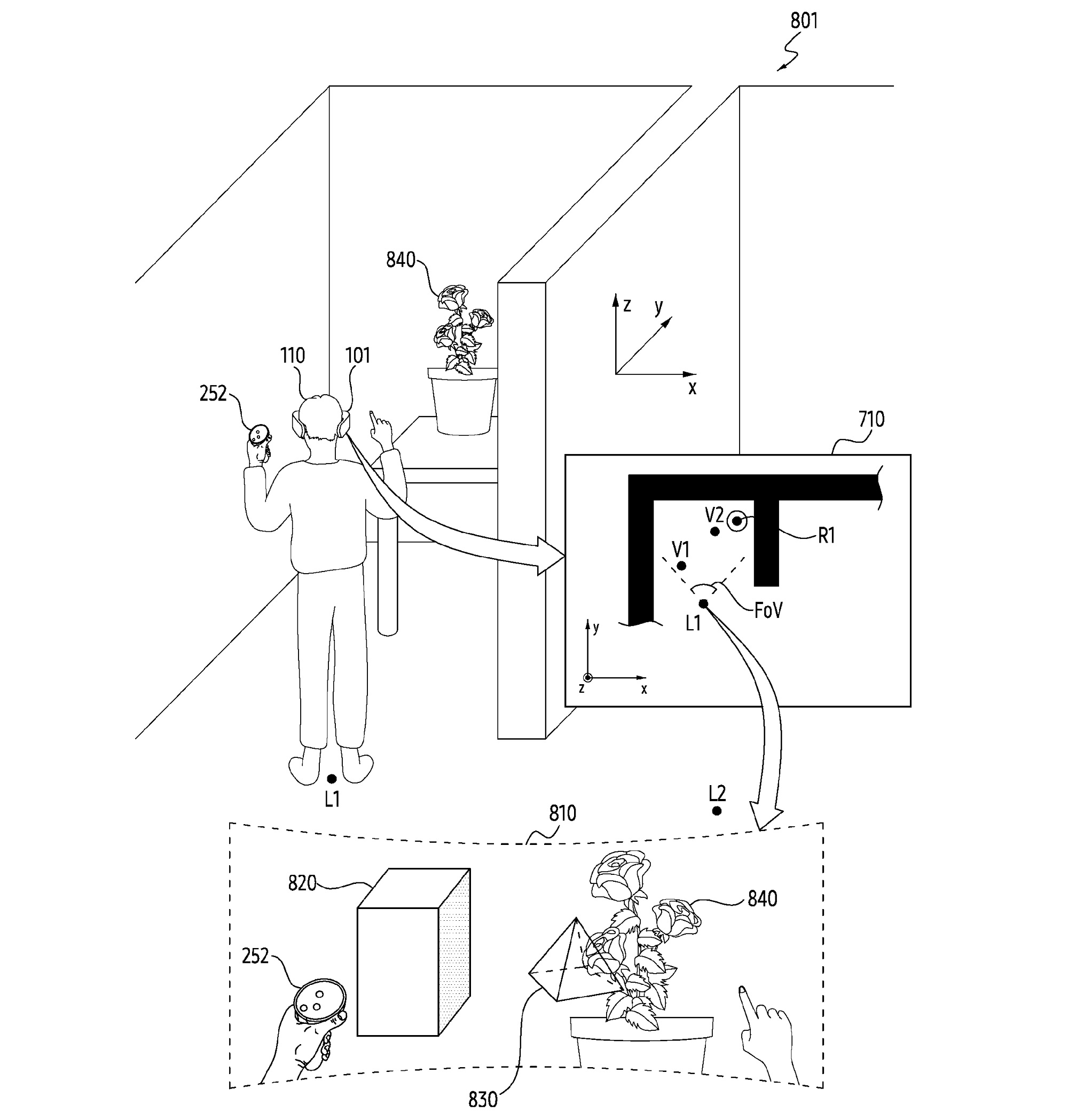 801

840

z
y
x

110
101
252

710

V2
R1
V1
FoV
L1
y
z
x

L1
L2

810

820
840
252

830