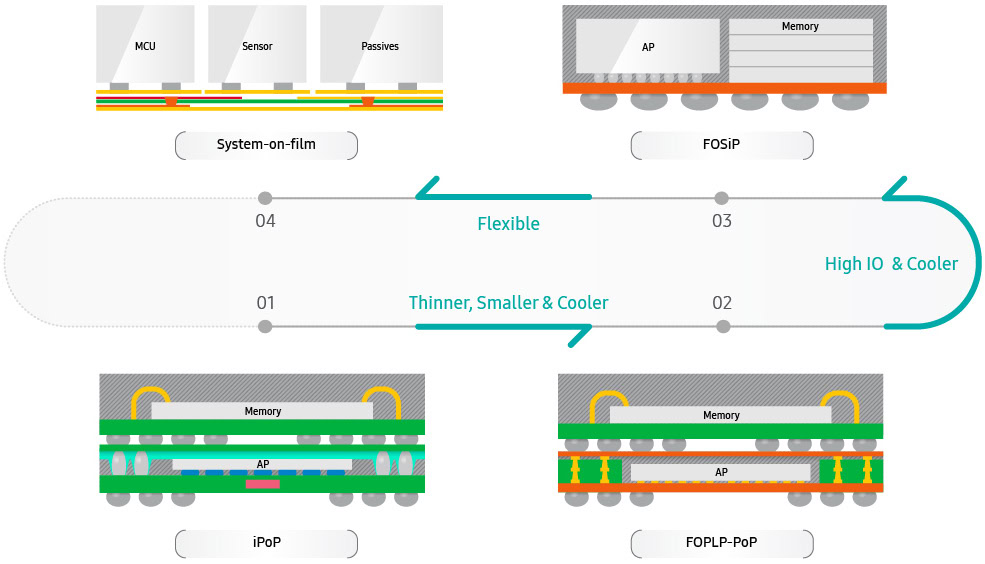 MCU
Sensor
Passives
System-on-film

AP
Memory
FOSiP

04
Flexible
03
High IO & Cooler
01
Thinner, Smaller & Cooler
02

Memory
AP
iPoP

Memory
AP
FOPLP-PoP