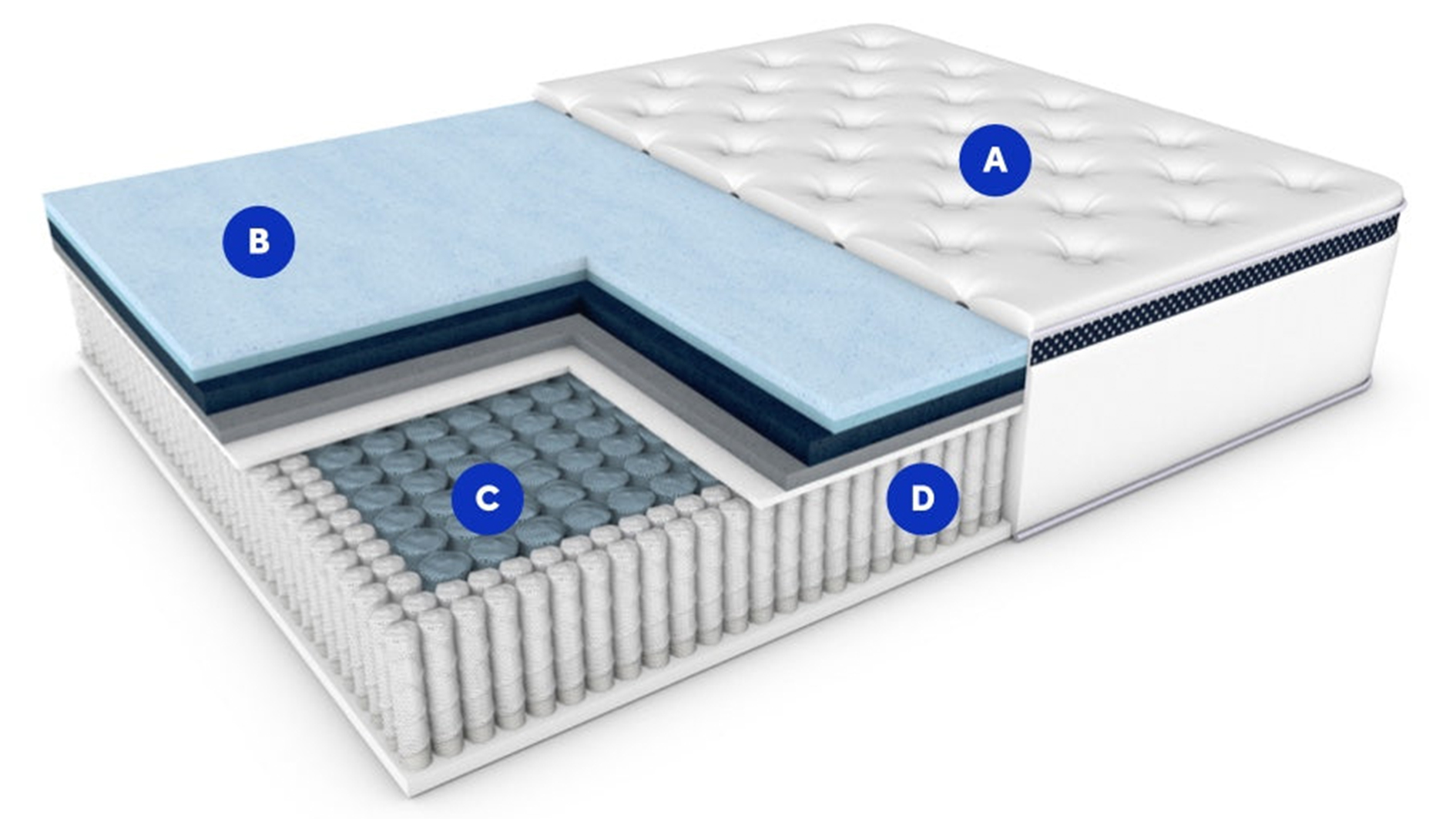 A
B
C
D