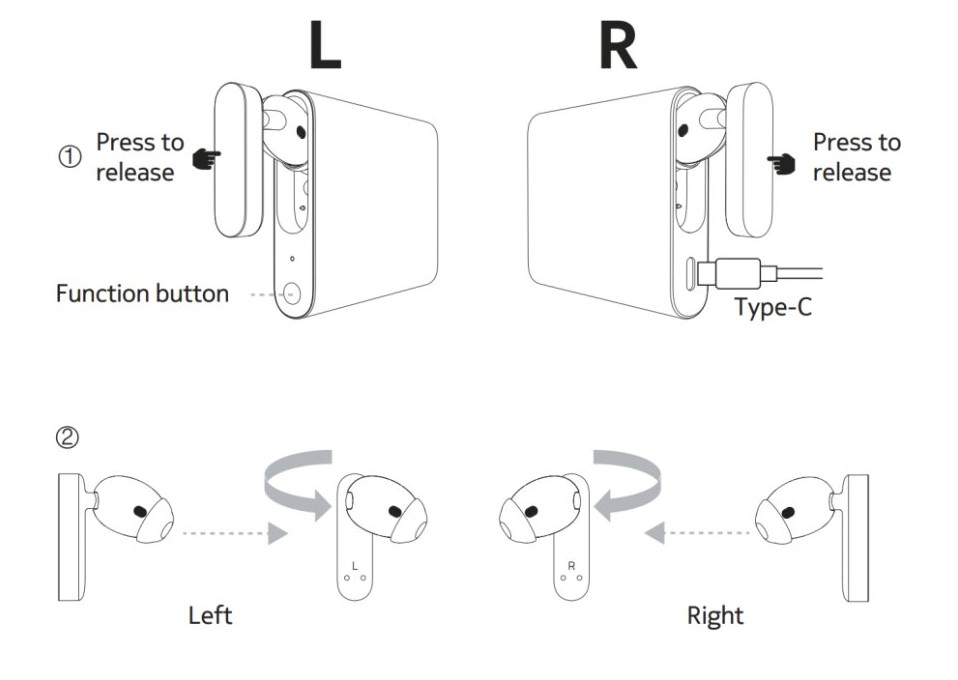 L

R

① Press to release

Press to release

Function button

Type-C

②

L

R

Left

Right