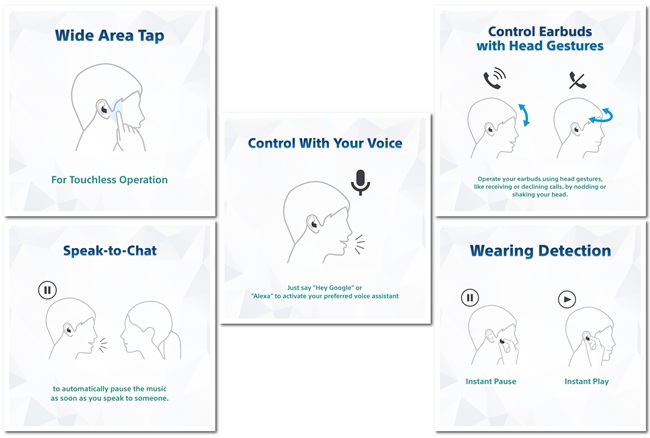 Wide Area Tap

For Touchless Operation

Speak-to-Chat

to automatically pause the music as soon as you speak to someone.

Control With Your Voice

Just say "Hey Google" or "Alexa" to activate your preferred voice assistant

Control Earbuds with Head Gestures

Operate your earbuds using head gestures, like receiving or declining calls, by nodding or shaking your head.

Wearing Detection

Instant Pause

Instant Play