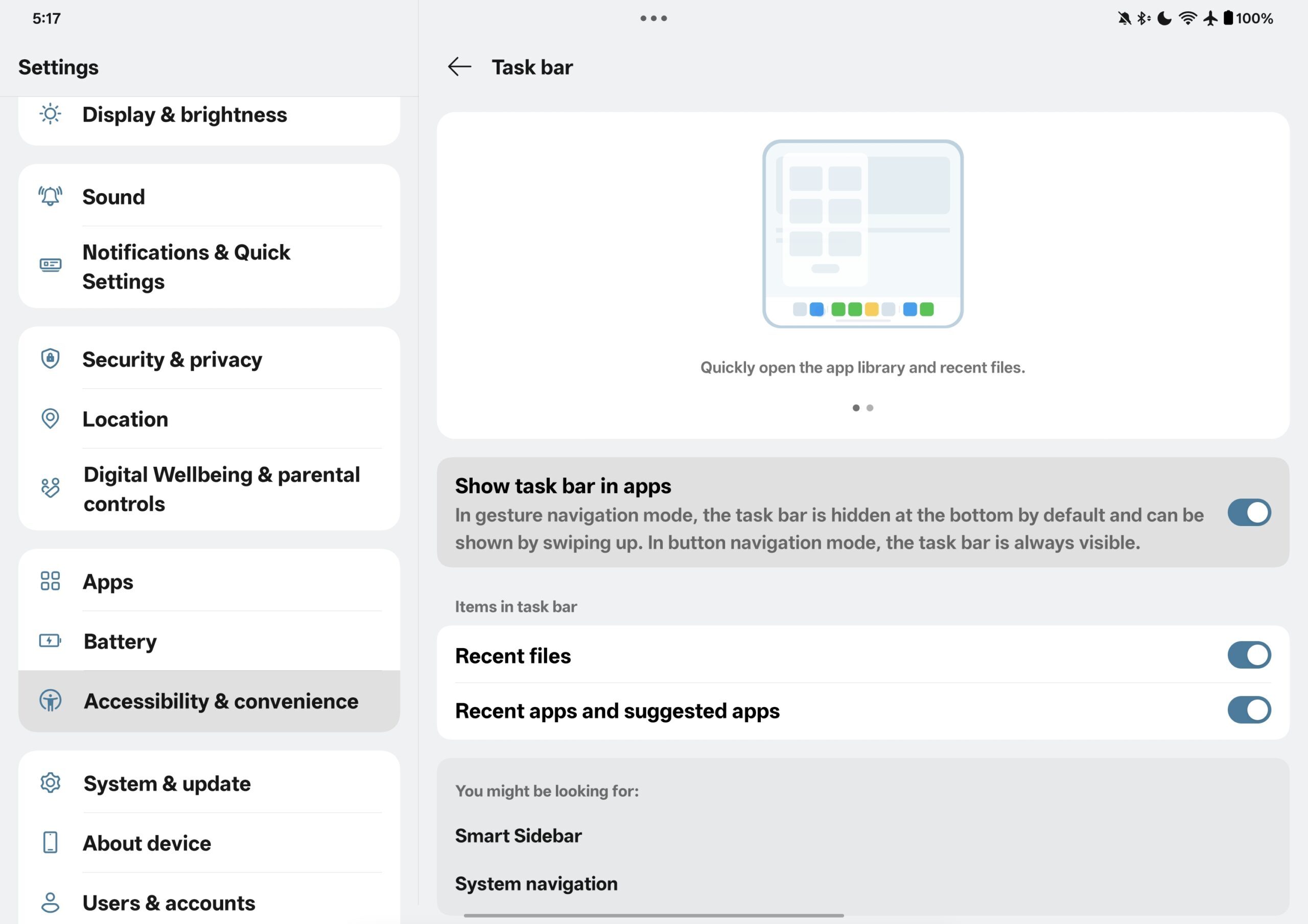 5:17

100%

Settings

Display & brightness

Sound

Notifications & Quick Settings

Security & privacy

Location

Digital Wellbeing & parental controls

Apps

Battery

Accessibility & convenience

System & update

About device

Users & accounts

Task bar

Quickly open the app library and recent files.

Show task bar in apps
In gesture navigation mode, the task bar is hidden at the bottom by default and can be shown by swiping up. In button navigation mode, the task bar is always visible.

Items in task bar

Recent files

Recent apps and suggested apps

You might be looking for:

Smart Sidebar

System navigation