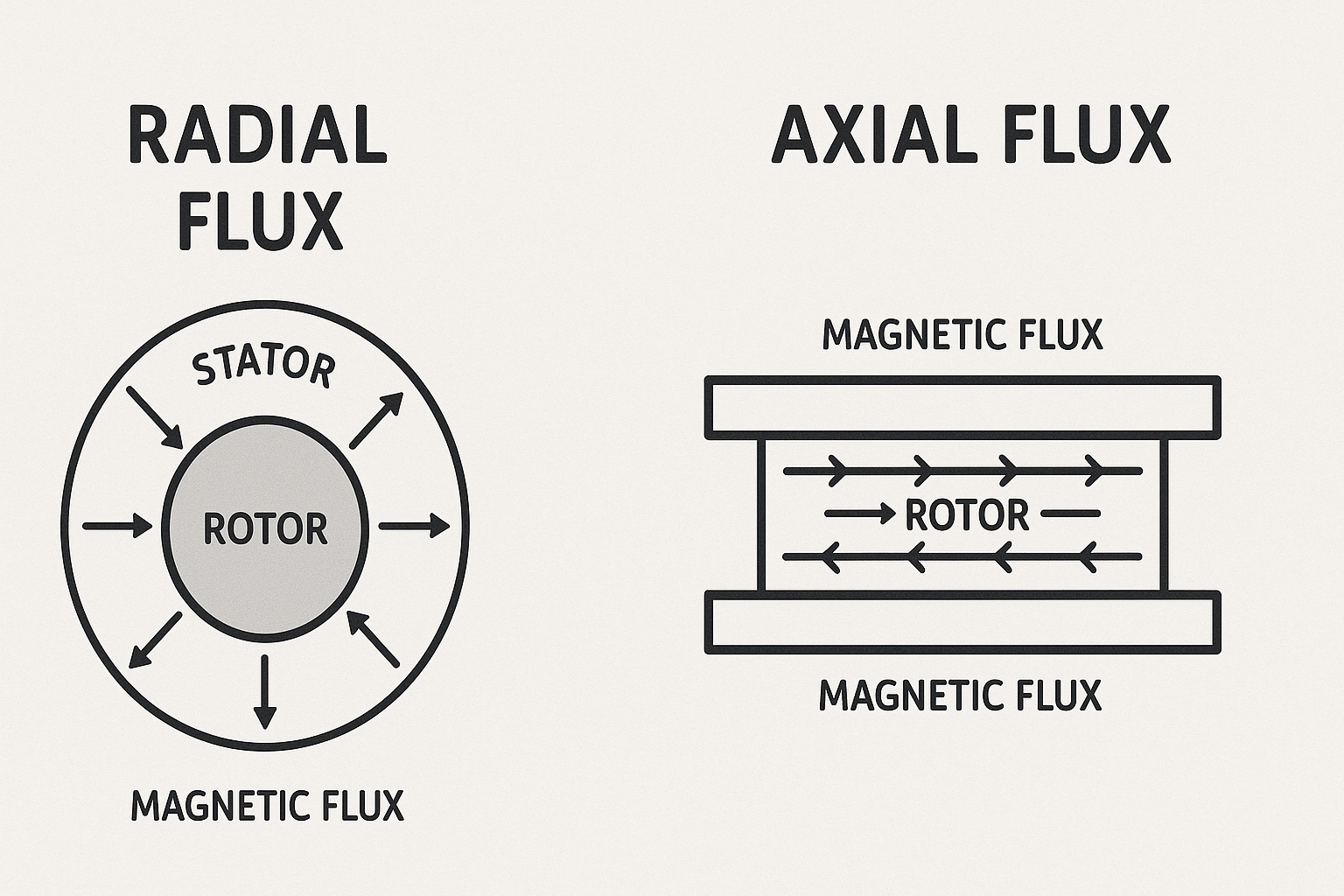 RADIAL FLUX

STATOR

ROTOR

MAGNETIC FLUX

AXIAL FLUX

MAGNETIC FLUX

ROTOR

MAGNETIC FLUX